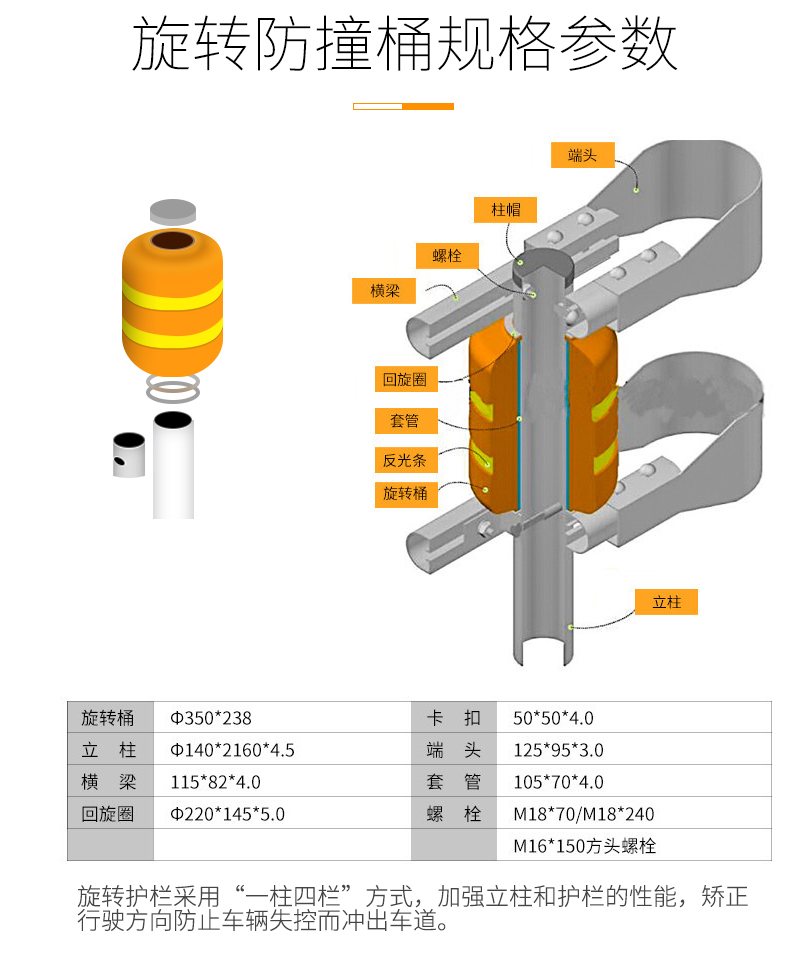 旋转防撞桶规格参数

端头
柱帽
螺栓
横梁
回旋圈
套管
反光条
旋转桶
立柱

| 旋转桶 | Φ350*238 | 卡　扣 | 50*50*4.0 |
|---|---|---|---|
| 立　柱 | Φ140*2160*4.5 | 端　头 | 125*95*3.0 |
| 横　梁 | 115*82*4.0 | 套　管 | 105*70*4.0 |
| 回旋圈 | Φ220*145*5.0 | 螺　栓 | M18*70/M18*240 |
| | | | M16*150方头螺栓 |

旋转护栏采用“一柱四栏”方式，加强立柱和护栏的性能，矫正行驶方向防止车辆失控而冲出车道。