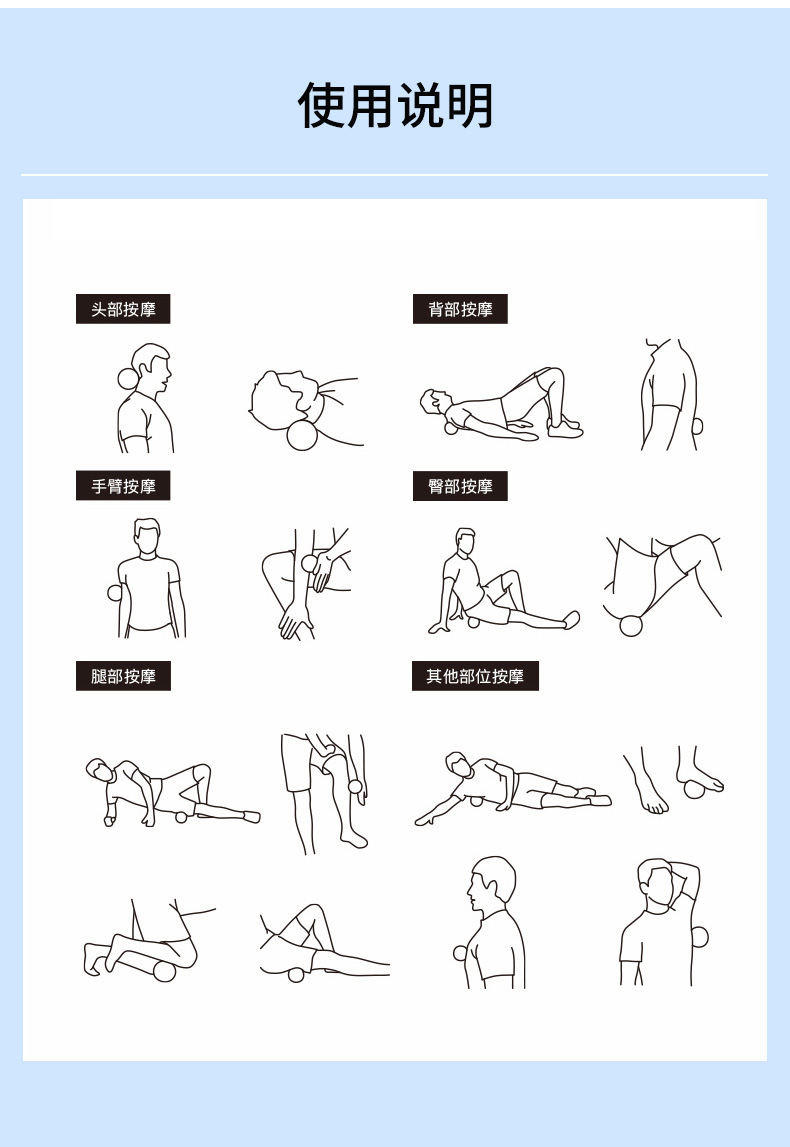 使用说明

头部按摩

背部按摩

手臂按摩

臀部按摩

腿部按摩

其他部位按摩