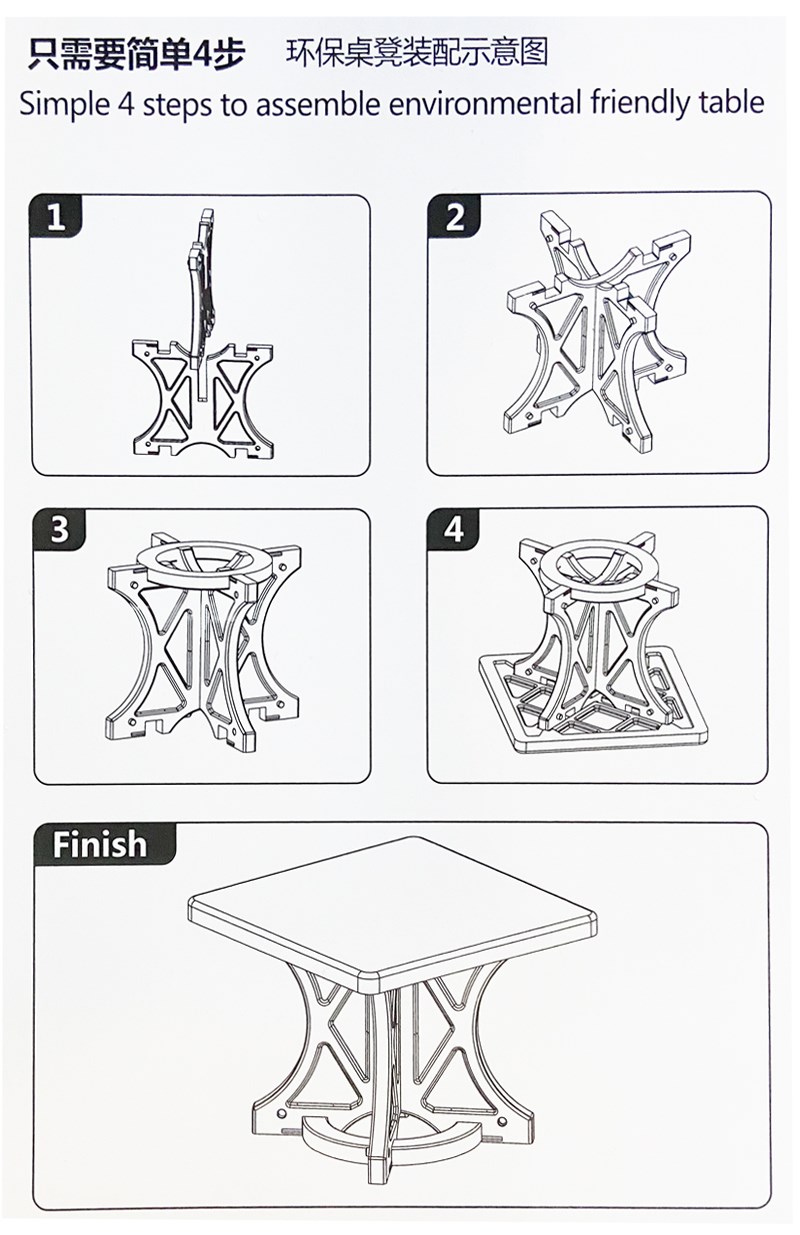 只需要简单4步 环保桌凳装配示意图
Simple 4 steps to assemble environmental friendly table

1

2

3

4

Finish